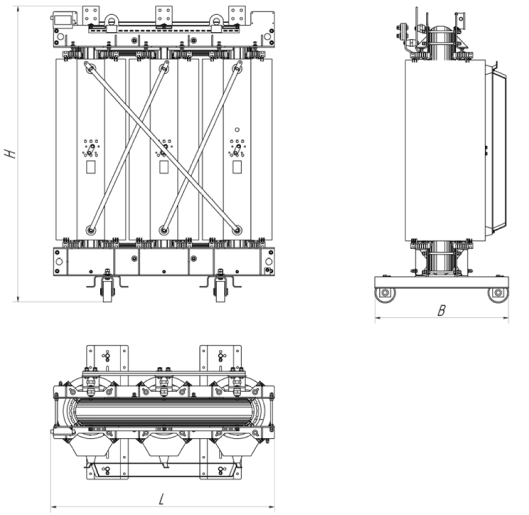 H

B

L